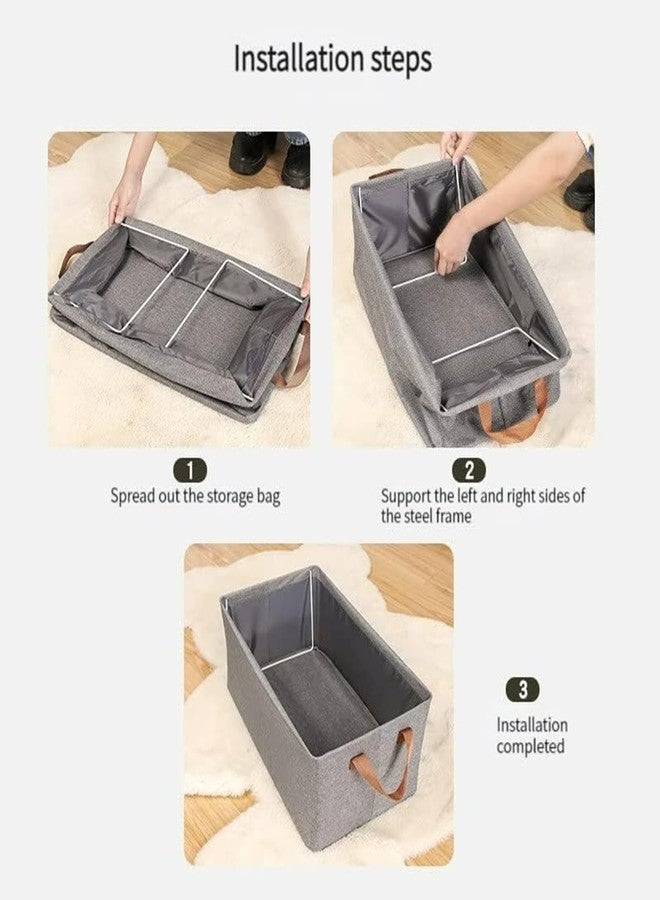 Installation steps

1
Spread out the storage bag

2
Support the left and right sides of the steel frame

3
Installation completed